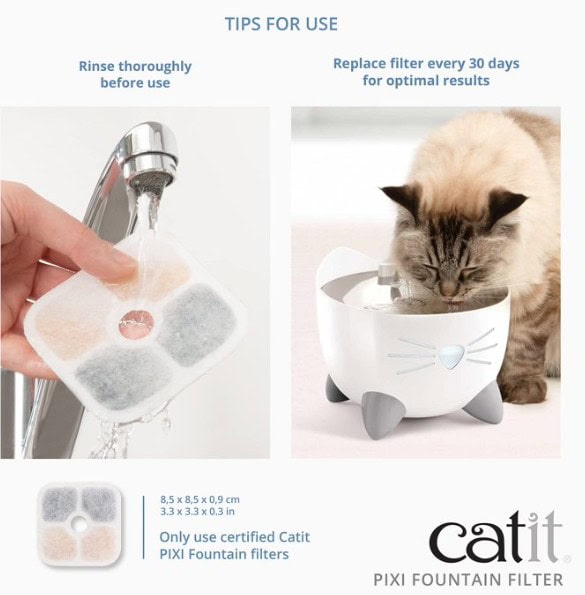 TIPS FOR USE

Rinse thoroughly before use

Replace filter every 30 days for optimal results

8,5 x 8,5 x 0,9 cm
3.3 x 3.3 x 0.3 in

Only use certified Catit PIXI Fountain filters

catit®

PIXI FOUNTAIN FILTER