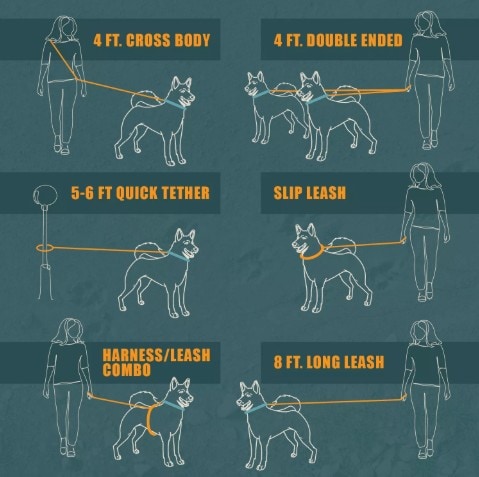 4 FT. CROSS BODY

4 FT. DOUBLE ENDED

5-6 FT QUICK TETHER

SLIP LEASH

HARNESS/LEASH COMBO

8 FT. LONG LEASH