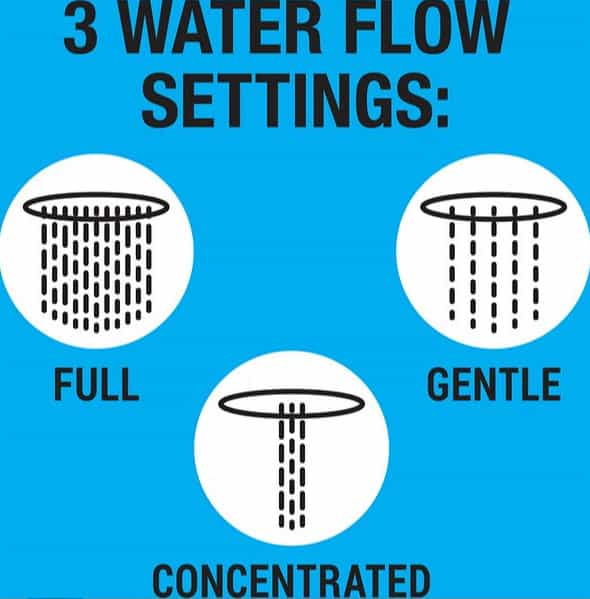 3 WATER FLOW SETTINGS:

FULL

GENTLE

CONCENTRATED